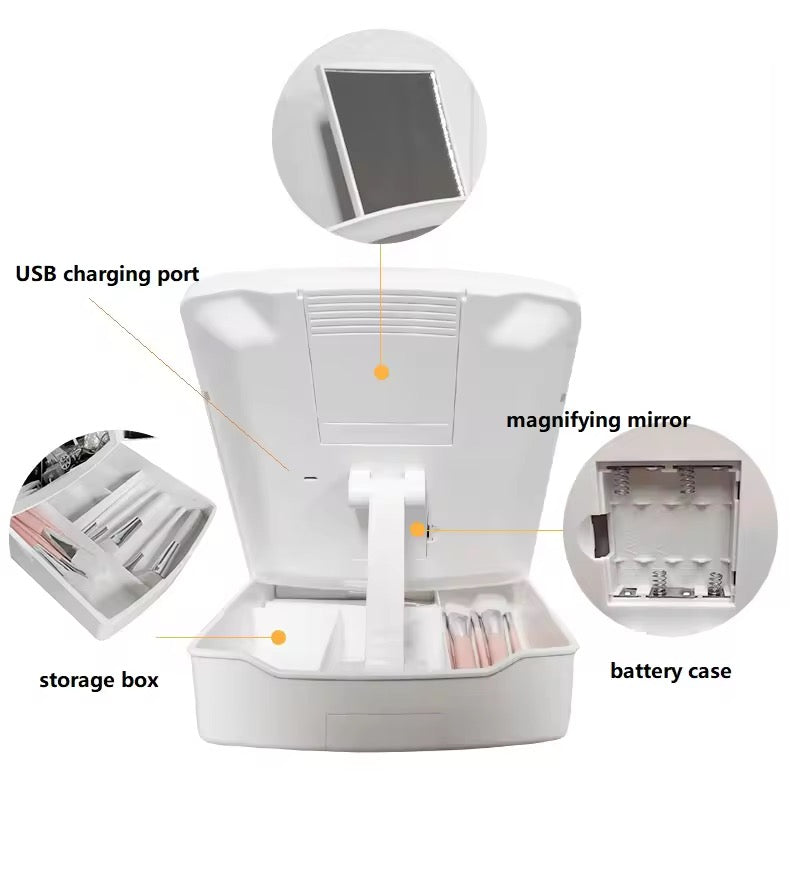 USB charging port

magnifying mirror

storage box

battery case