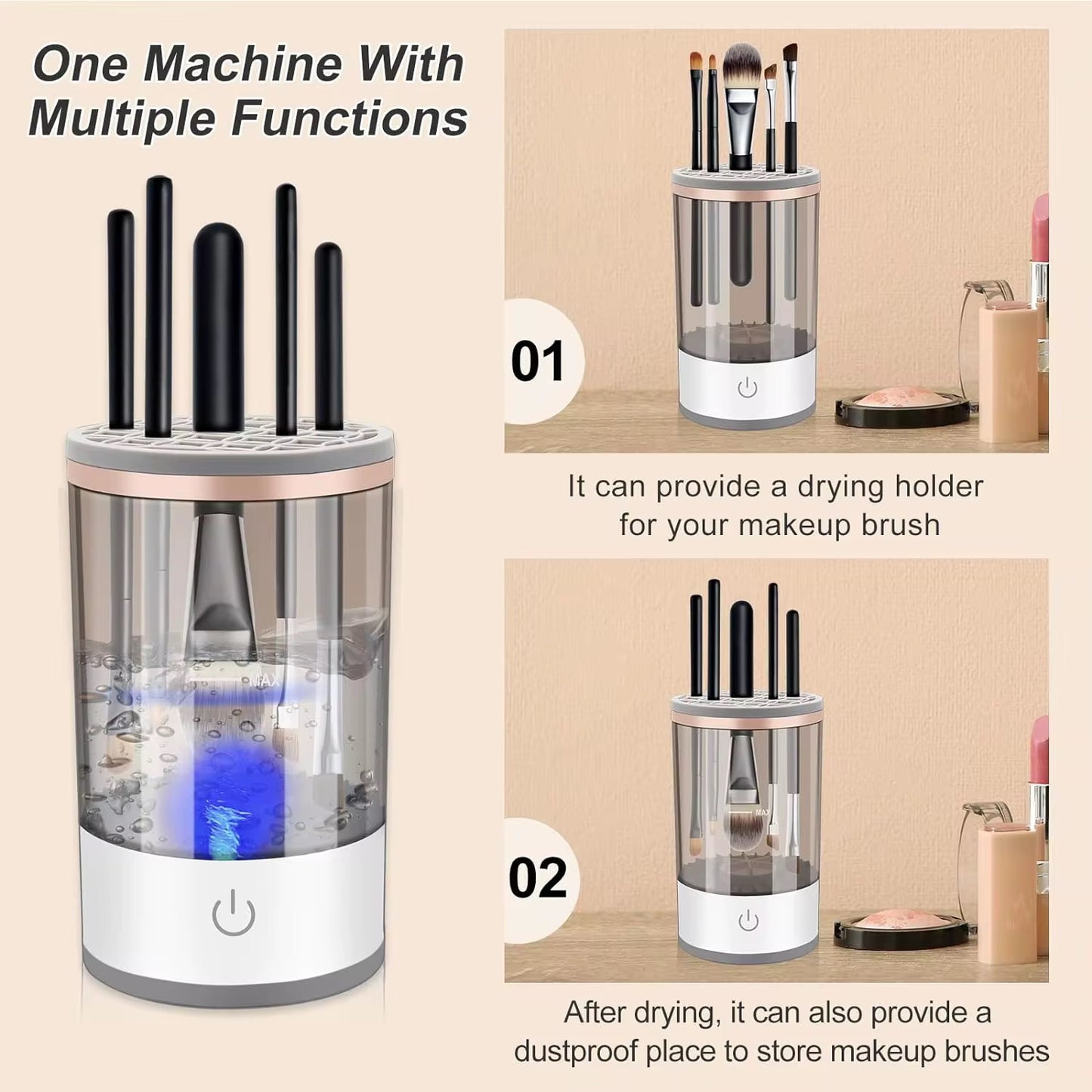 One Machine With Multiple Functions

MAX

01

It can provide a drying holder for your makeup brush

02

MAX

After drying, it can also provide a dustproof place to store makeup brushes