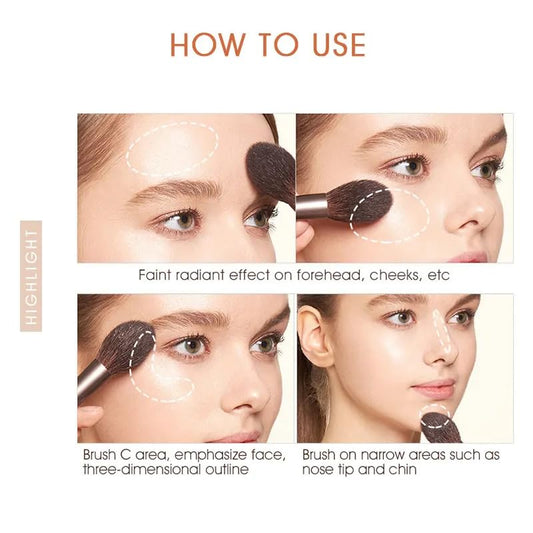 HOW TO USE

HIGHLIGHT

Faint radiant effect on forehead, cheeks, etc

Brush C area, emphasize face, three-dimensional outline

Brush on narrow areas such as nose tip and chin