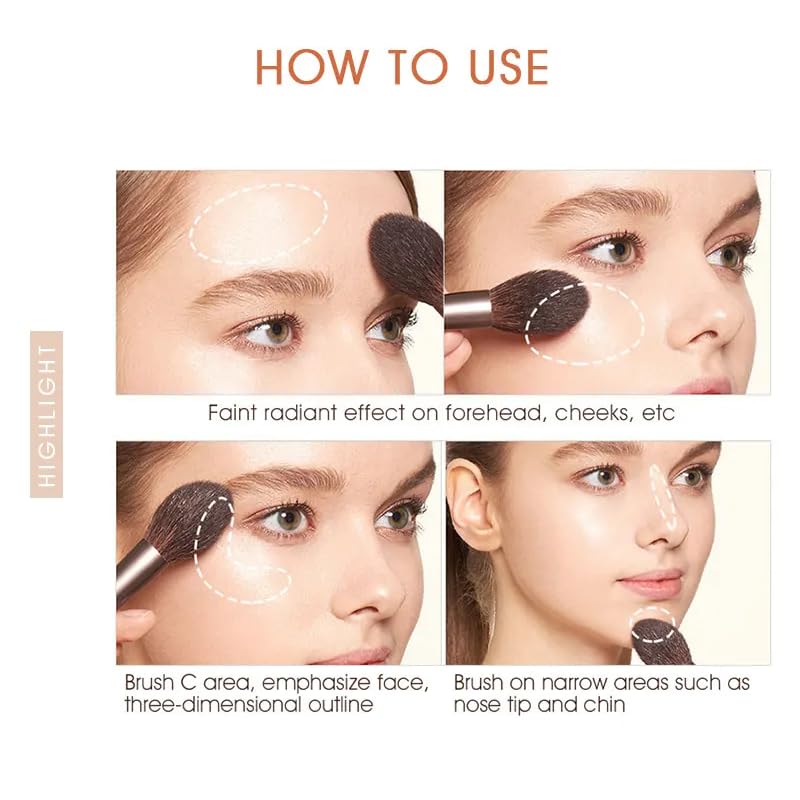 HOW TO USE

HIGHLIGHT

Faint radiant effect on forehead, cheeks, etc

Brush C area, emphasize face, three-dimensional outline

Brush on narrow areas such as nose tip and chin