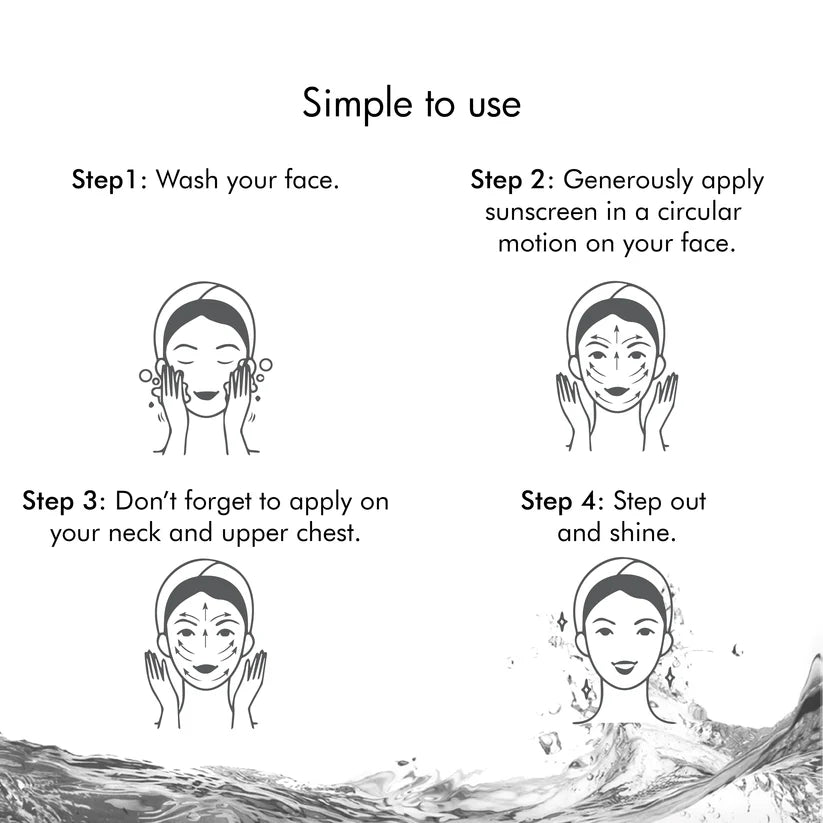 Simple to use

Step1: Wash your face.

Step 2: Generously apply sunscreen in a circular motion on your face.

Step 3: Don't forget to apply on your neck and upper chest.

Step 4: Step out and shine.